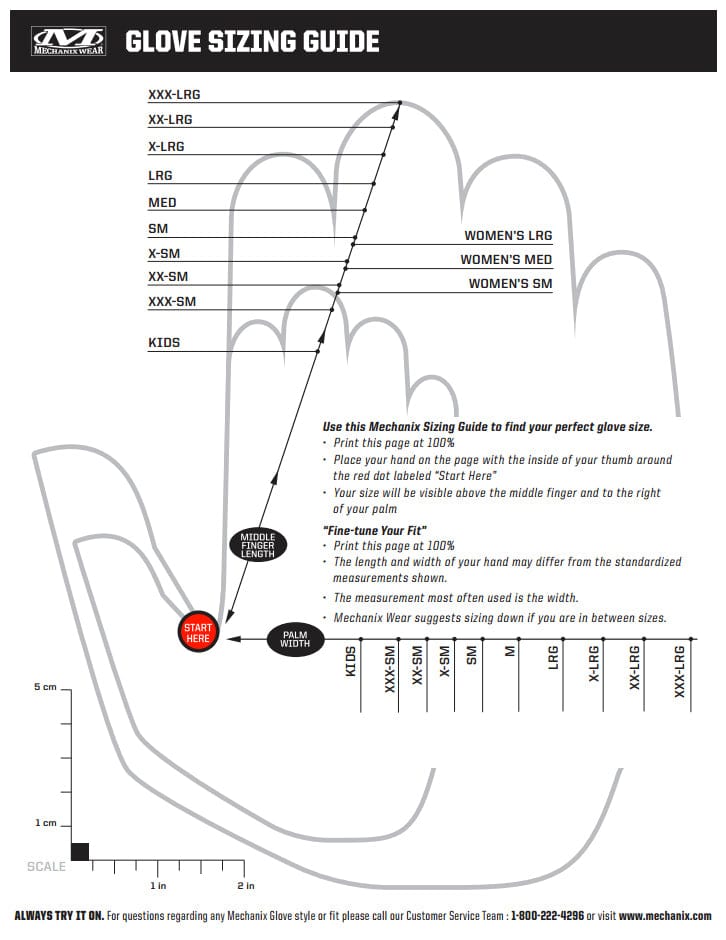 MECHANIX WEAR

GLOVE SIZING GUIDE

XXX-LRG
XX-LRG
X-LRG
LRG
MED
SM
X-SM
XX-SM
XXX-SM
KIDS

WOMEN'S LRG
WOMEN'S MED
WOMEN'S SM

Use this Mechanix Sizing Guide to find your perfect glove size.
• Print this page at 100%
• Place your hand on the page with the inside of your thumb around the red dot labeled "Start Here"
• Your size will be visible above the middle finger and to the right of your palm

"Fine-tune Your Fit"
• Print this page at 100%
• The length and width of your hand may differ from the standardized measurements shown.
• The measurement most often used is the width.
• Mechanix Wear suggests sizing down if you are in between sizes.

MIDDLE FINGER LENGTH

START HERE

PALM WIDTH

KIDS
XXX-SM
XX-SM
X-SM
SM
M
LRG
X-LRG
XX-LRG
XXX-LRG

5 cm
1 cm
SCALE
1 in
2 in

ALWAYS TRY IT ON. For questions regarding any Mechanix Glove style or fit please call our Customer Service Team : 1-800-222-4296 or visit www.mechanix.com